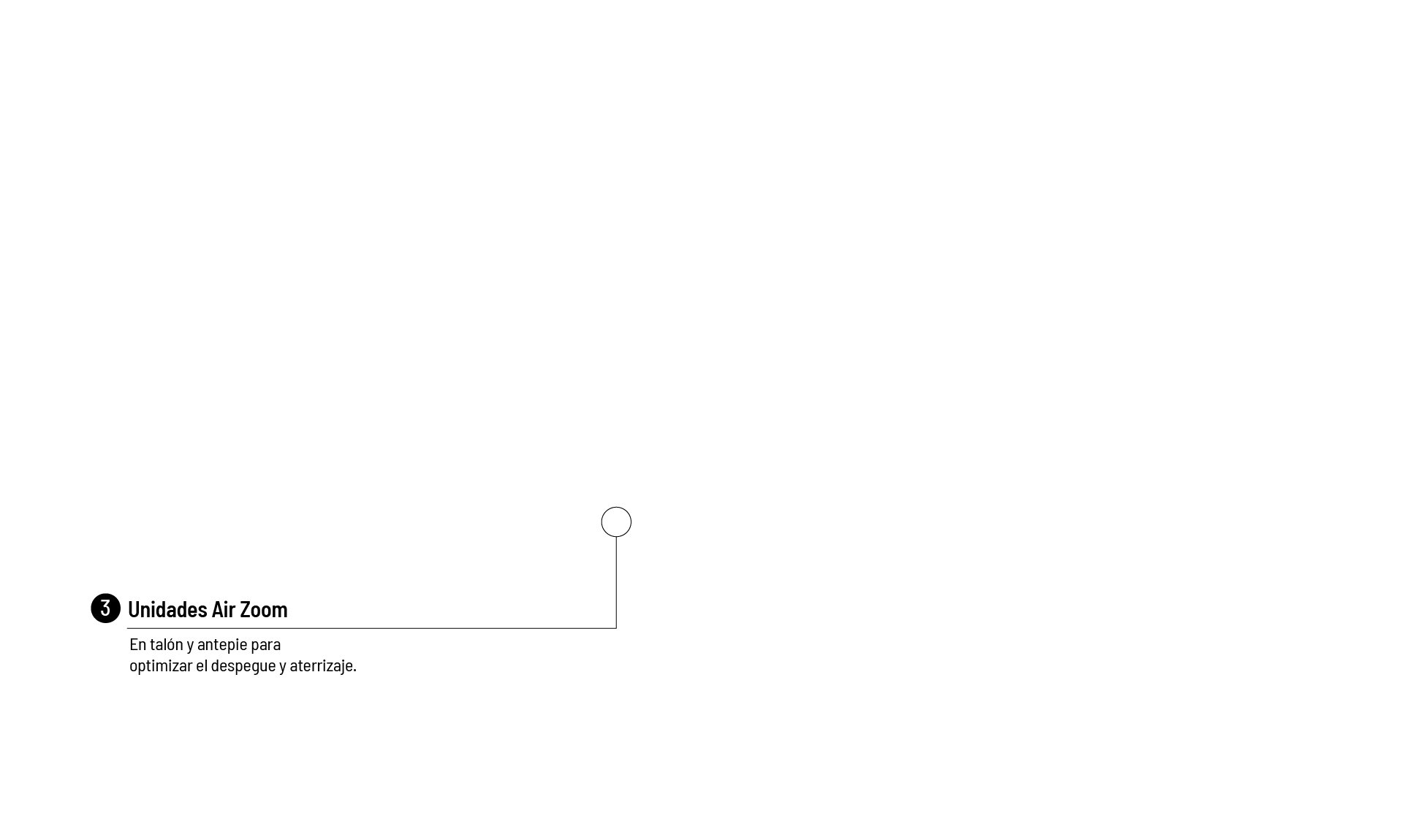 3 Unidades Air Zoom

En talón y antepie para optimizar el despegue y aterrizaje.