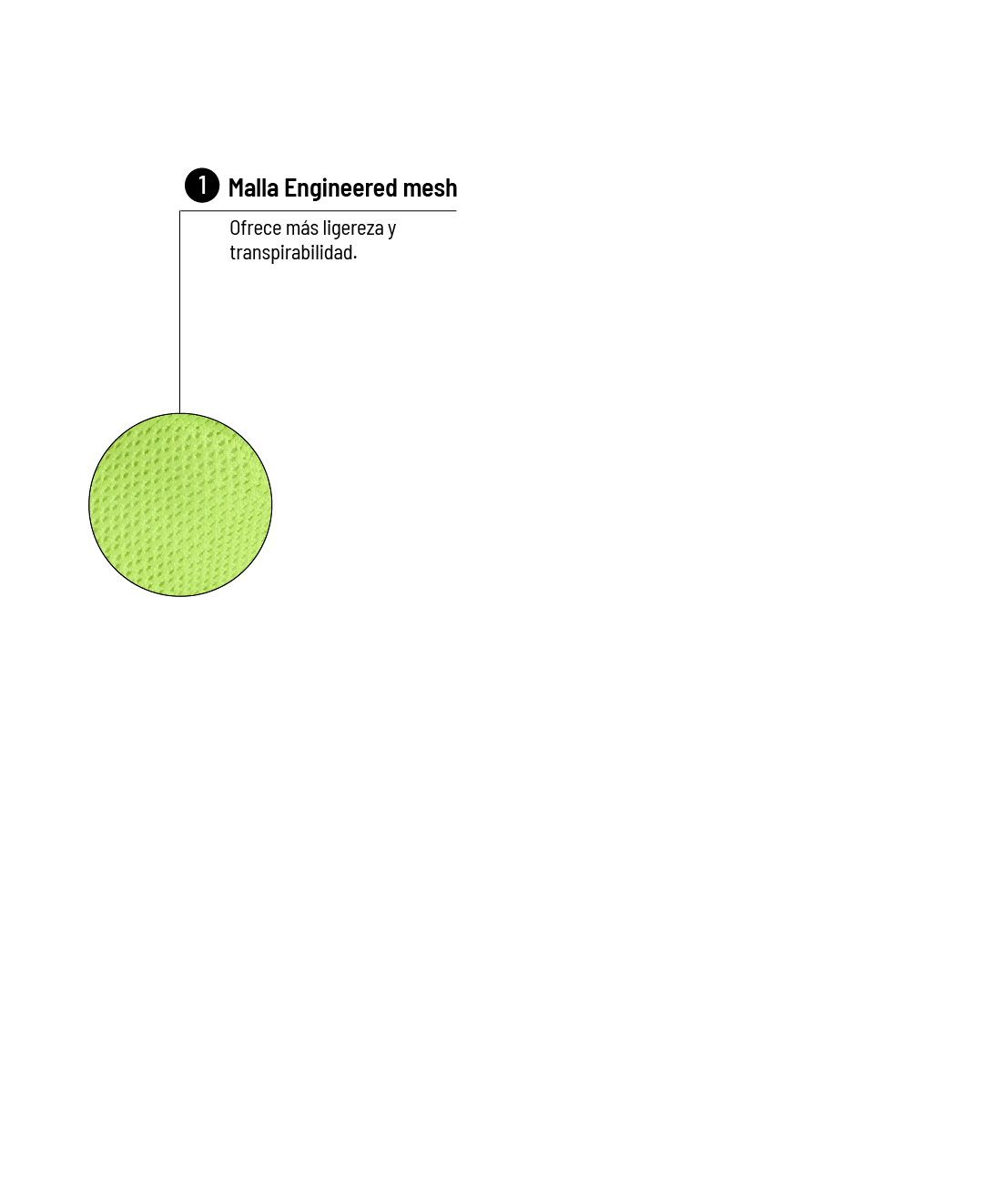 1 Malla Engineered mesh

Ofrece más ligereza y transpirabilidad.