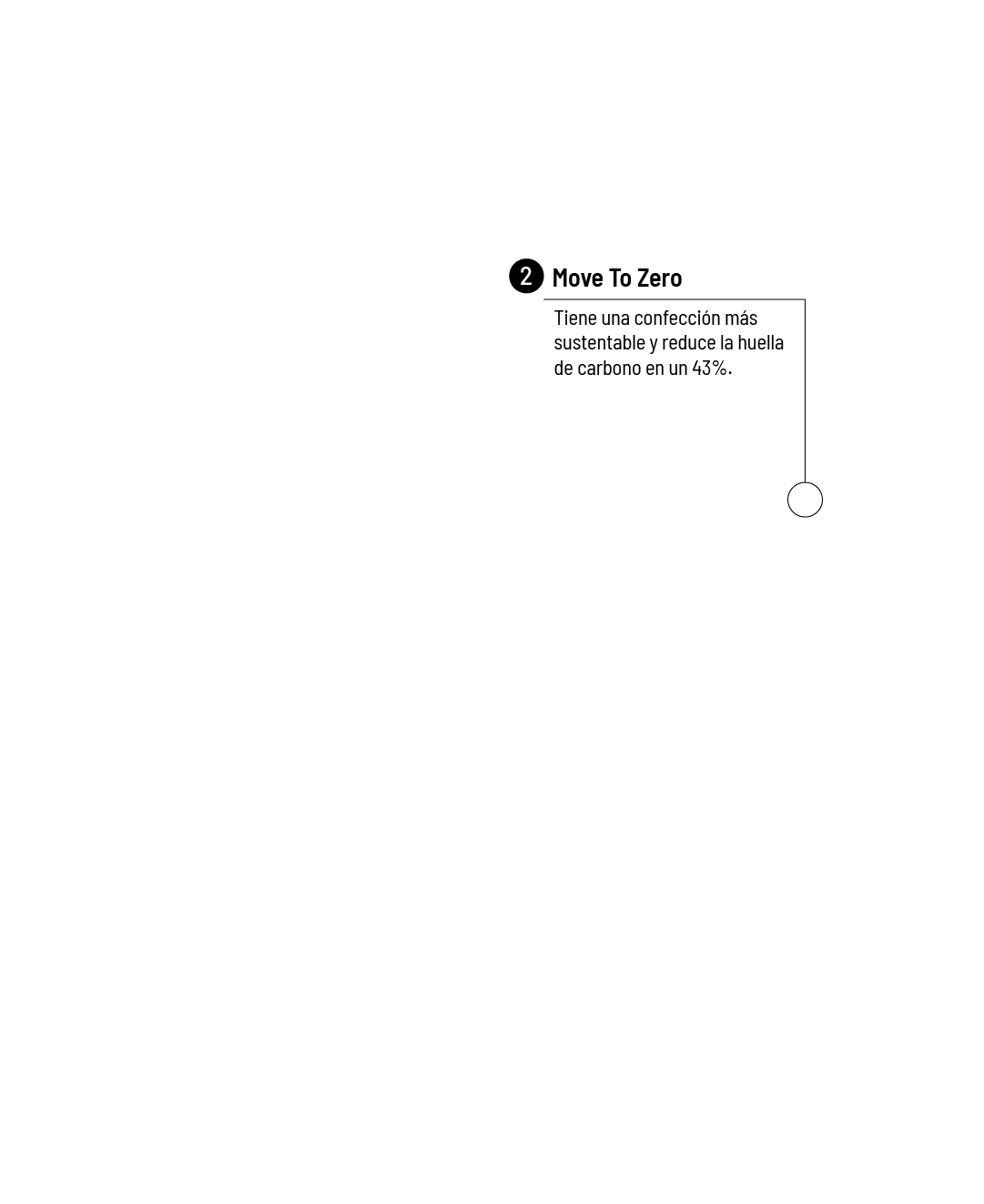 2 Move To Zero

Tiene una confección más sustentable y reduce la huella de carbono en un 43%.